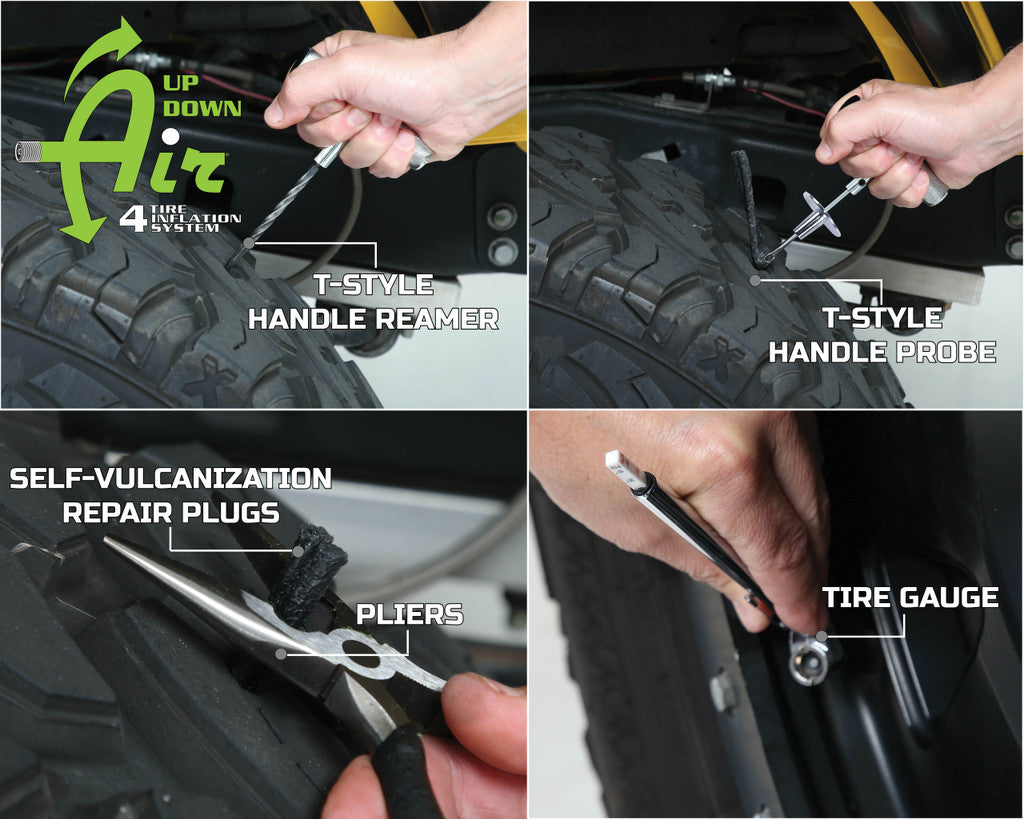 UP
DOWN
Air
4 TIRE INFLATION SYSTEM

T-STYLE
HANDLE REAMER

T-STYLE
HANDLE PROBE

SELF-VULCANIZATION
REPAIR PLUGS

PLIERS

TIRE GAUGE