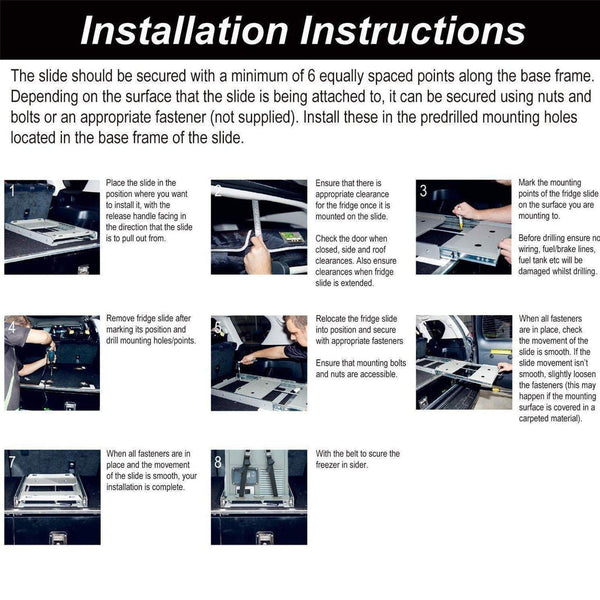 Installation Instructions

The slide should be secured with a minimum of 6 equally spaced points along the base frame. Depending on the surface that the slide is being attached to, it can be secured using nuts and bolts or an appropriate fastener (not supplied). Install these in the predrilled mounting holes located in the base frame of the slide.

1

Place the slide in the position where you want to install it, with the release handle facing in the direction that the slide is to pull out from.

2

Ensure that there is appropriate clearance for the fridge once it is mounted on the slide.

Check the door when closed, side and roof clearances. Also ensure clearances when fridge slide is extended.

3

Mark the mounting points of the fridge slide on the surface you are mounting to.

Before drilling ensure no wiring, fuel/brake lines, fuel tank etc will be damaged whilst drilling.

4

Remove fridge slide after marking its position and drill mounting holes/points.

5

Relocate the fridge slide into position and secure with appropriate fasteners

Ensure that mounting bolts and nuts are accessible.

When all fasteners are in place, check the movement of the slide is smooth. If the slide movement isn't smooth, slightly loosen the fasteners (this may happen if the mounting surface is covered in a carpeted material).

7

When all fasteners are in place and the movement of the slide is smooth, your installation is complete.

8

With the belt to scure the freezer in sider.