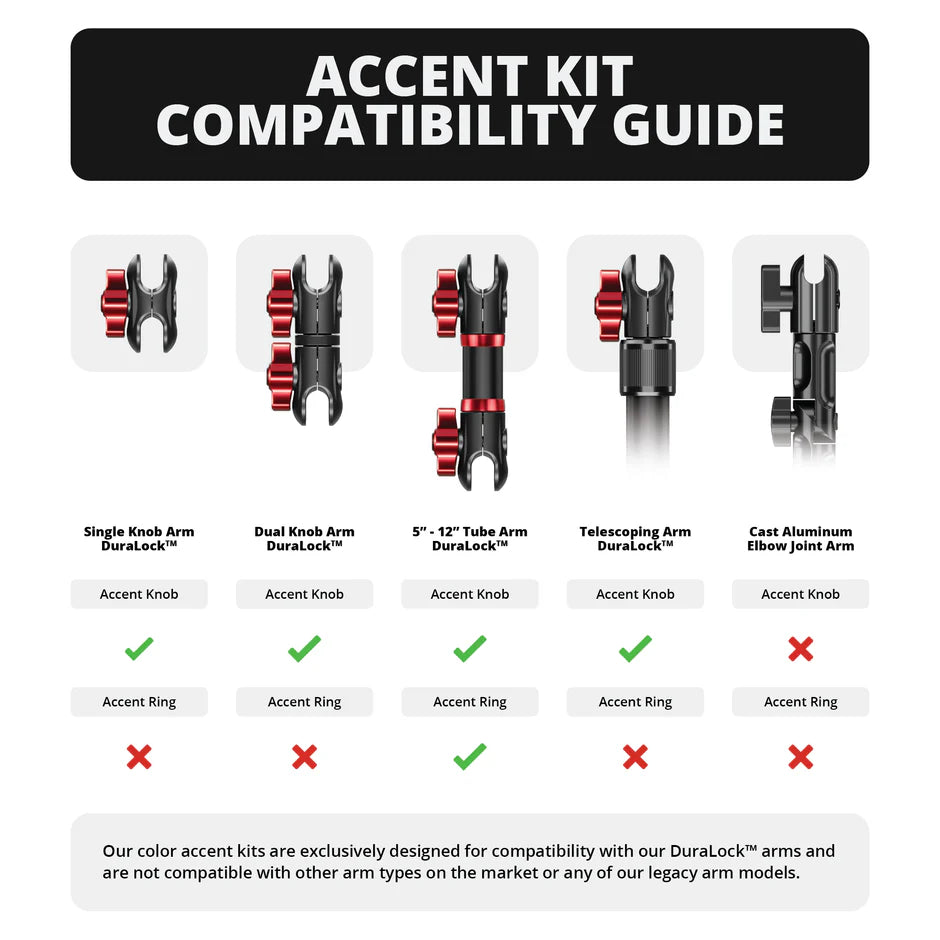 ACCENT KIT COMPATIBILITY GUIDE

| Single Knob Arm DuraLock™ | Dual Knob Arm DuraLock™ | 5" - 12" Tube Arm DuraLock™ | Telescoping Arm DuraLock™ | Cast Aluminum Elbow Joint Arm |
|---|---|---|---|---|
| Accent Knob | Accent Knob | Accent Knob | Accent Knob | Accent Knob |
| ✓ | ✓ | ✓ | ✓ | ✗ |
| Accent Ring | Accent Ring | Accent Ring | Accent Ring | Accent Ring |
| ✗ | ✗ | ✓ | ✗ | ✗ |

Our color accent kits are exclusively designed for compatibility with our DuraLock™ arms and are not compatible with other arm types on the market or any of our legacy arm models.