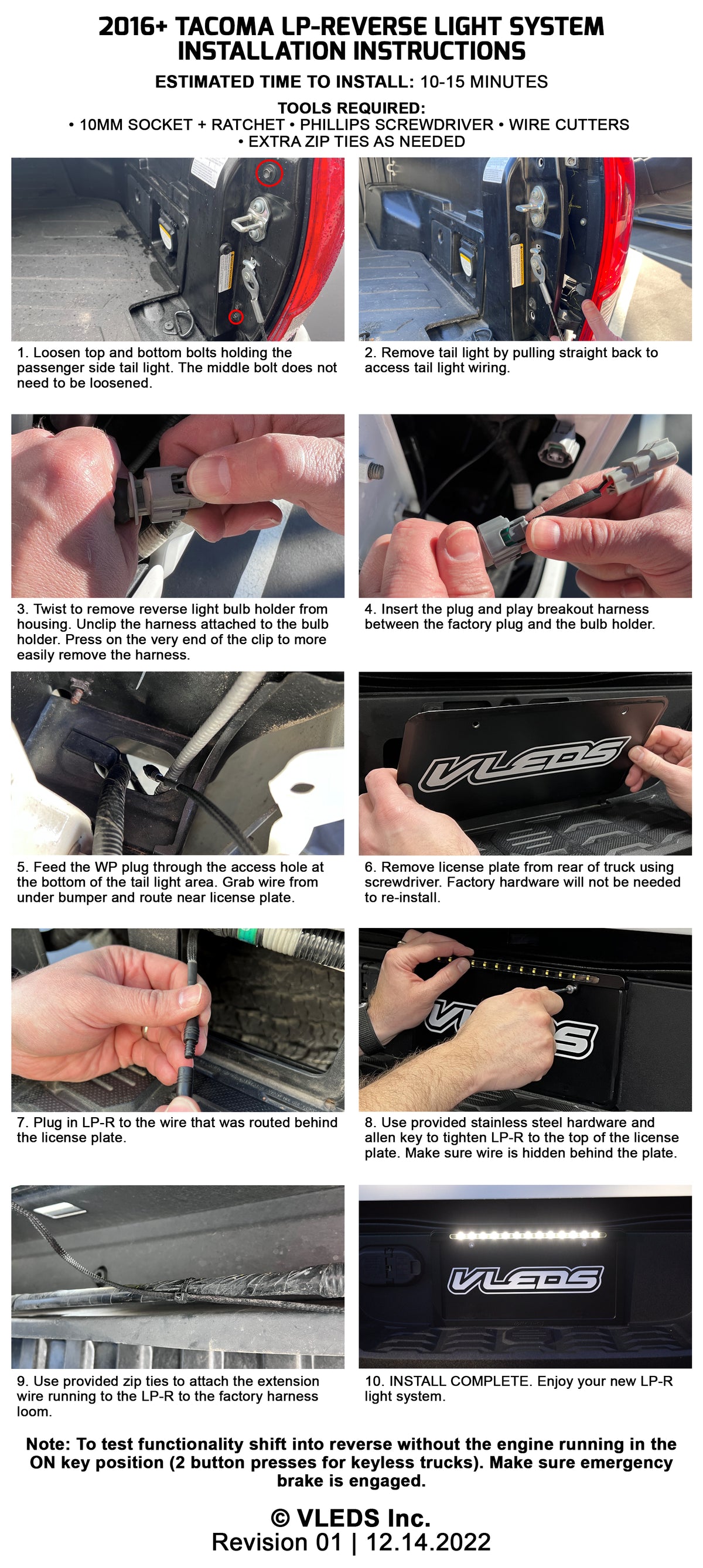 2016+ TACOMA LP-REVERSE LIGHT SYSTEM INSTALLATION INSTRUCTIONS

ESTIMATED TIME TO INSTALL: 10-15 MINUTES

TOOLS REQUIRED:
• 10MM SOCKET + RATCHET • PHILLIPS SCREWDRIVER • WIRE CUTTERS • EXTRA ZIP TIES AS NEEDED

1. Loosen top and bottom bolts holding the passenger side tail light. The middle bolt does not need to be loosened.

2. Remove tail light by pulling straight back to access tail light wiring.

3. Twist to remove reverse light bulb holder from housing. Unclip the harness attached to the bulb holder. Press on the very end of the clip to more easily remove the harness.

4. Insert the plug and play breakout harness between the factory plug and the bulb holder.

5. Feed the WP plug through the access hole at the bottom of the tail light area. Grab wire from under bumper and route near license plate.

VLEDS

6. Remove license plate from rear of truck using screwdriver. Factory hardware will not be needed to re-install.

7. Plug in LP-R to the wire that was routed behind the license plate.

8. Use provided stainless steel hardware and allen key to tighten LP-R to the top of the license plate. Make sure wire is hidden behind the plate.

9. Use provided zip ties to attach the extension wire running to the LP-R to the factory harness loom.

VLEDS

10. INSTALL COMPLETE. Enjoy your new LP-R light system.

Note: To test functionality shift into reverse without the engine running in the ON key position (2 button presses for keyless trucks). Make sure emergency brake is engaged.

© VLEDS Inc.
Revision 01 | 12.14.2022